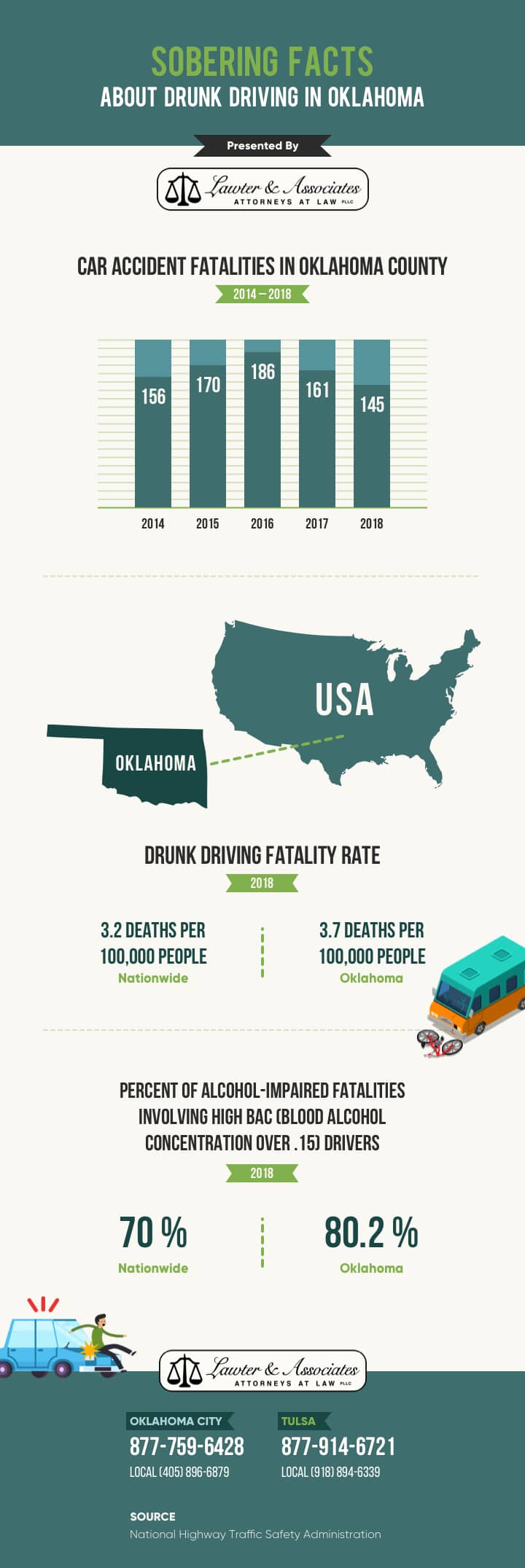 SOBERING FACTS
ABOUT DRUNK DRIVING IN OKLAHOMA

Presented By

Lawter & Associates
ATTORNEYS AT LAW PLLC

CAR ACCIDENT FATALITIES IN OKLAHOMA COUNTY

2014 – 2018

156
170
186
161
145

2014
2015
2016
2017
2018

USA

OKLAHOMA

DRUNK DRIVING FATALITY RATE

2018

3.2 DEATHS PER 100,000 PEOPLE
Nationwide

3.7 DEATHS PER 100,000 PEOPLE
Oklahoma

PERCENT OF ALCOHOL-IMPAIRED FATALITIES INVOLVING HIGH BAC (BLOOD ALCOHOL CONCENTRATION OVER .15) DRIVERS

2018

70 %
Nationwide

80.2 %
Oklahoma

Lawter & Associates
ATTORNEYS AT LAW PLLC

OKLAHOMA CITY
877-759-6428
LOCAL (405) 896-6879

TULSA
877-914-6721
LOCAL (918) 894-6339

SOURCE
National Highway Traffic Safety Administration